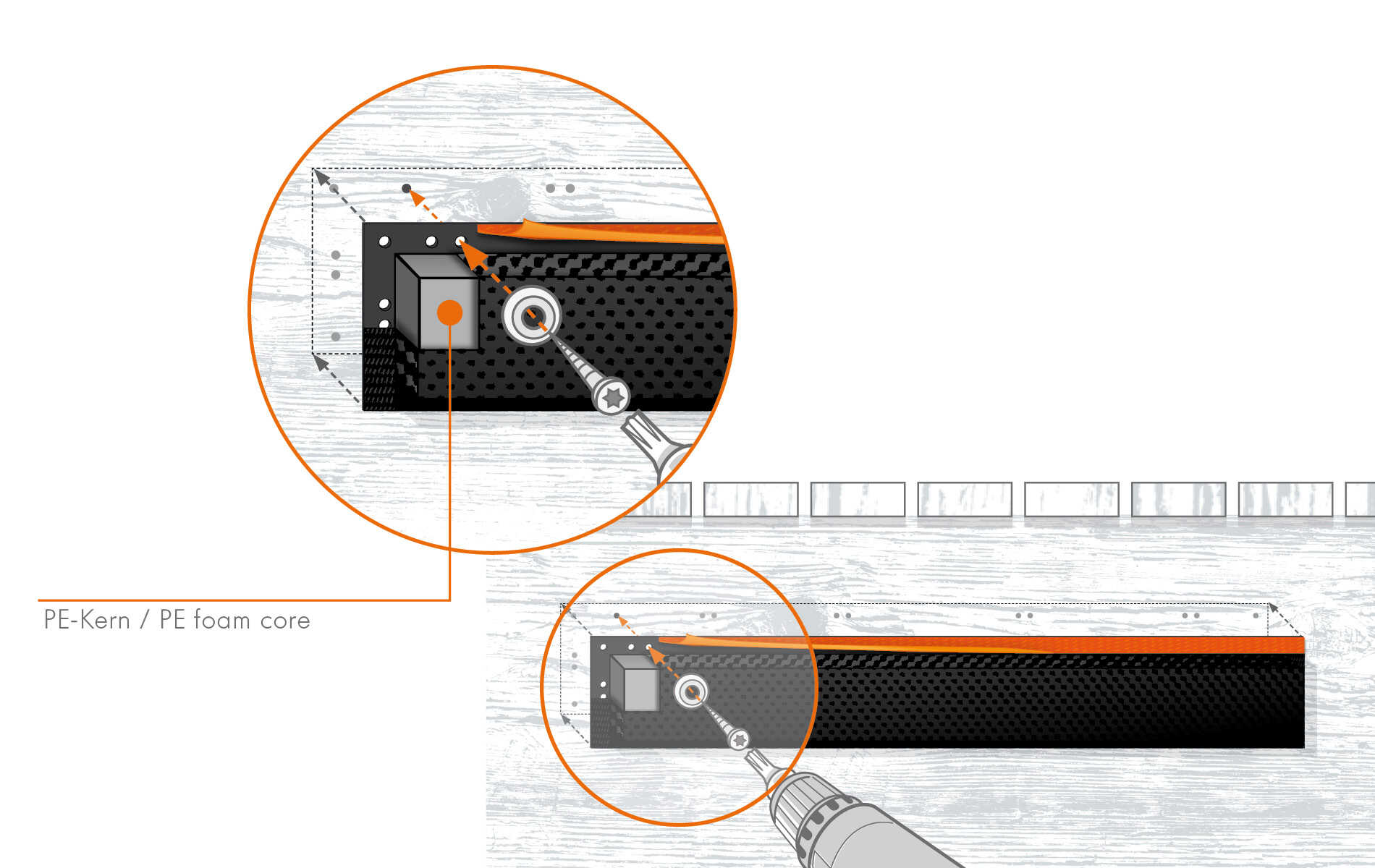 PE-Kern / PE foam core