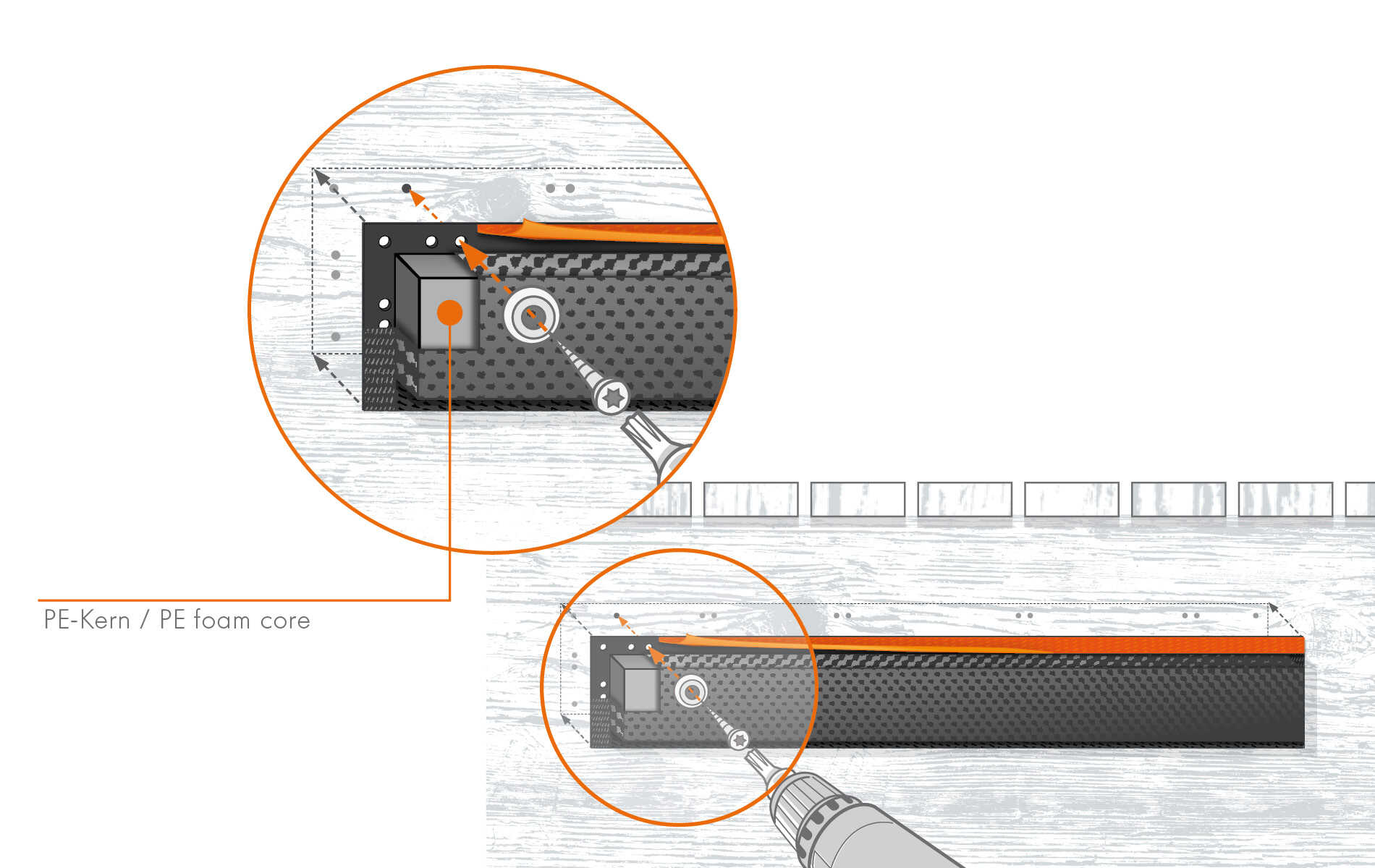 PE-Kern / PE foam core