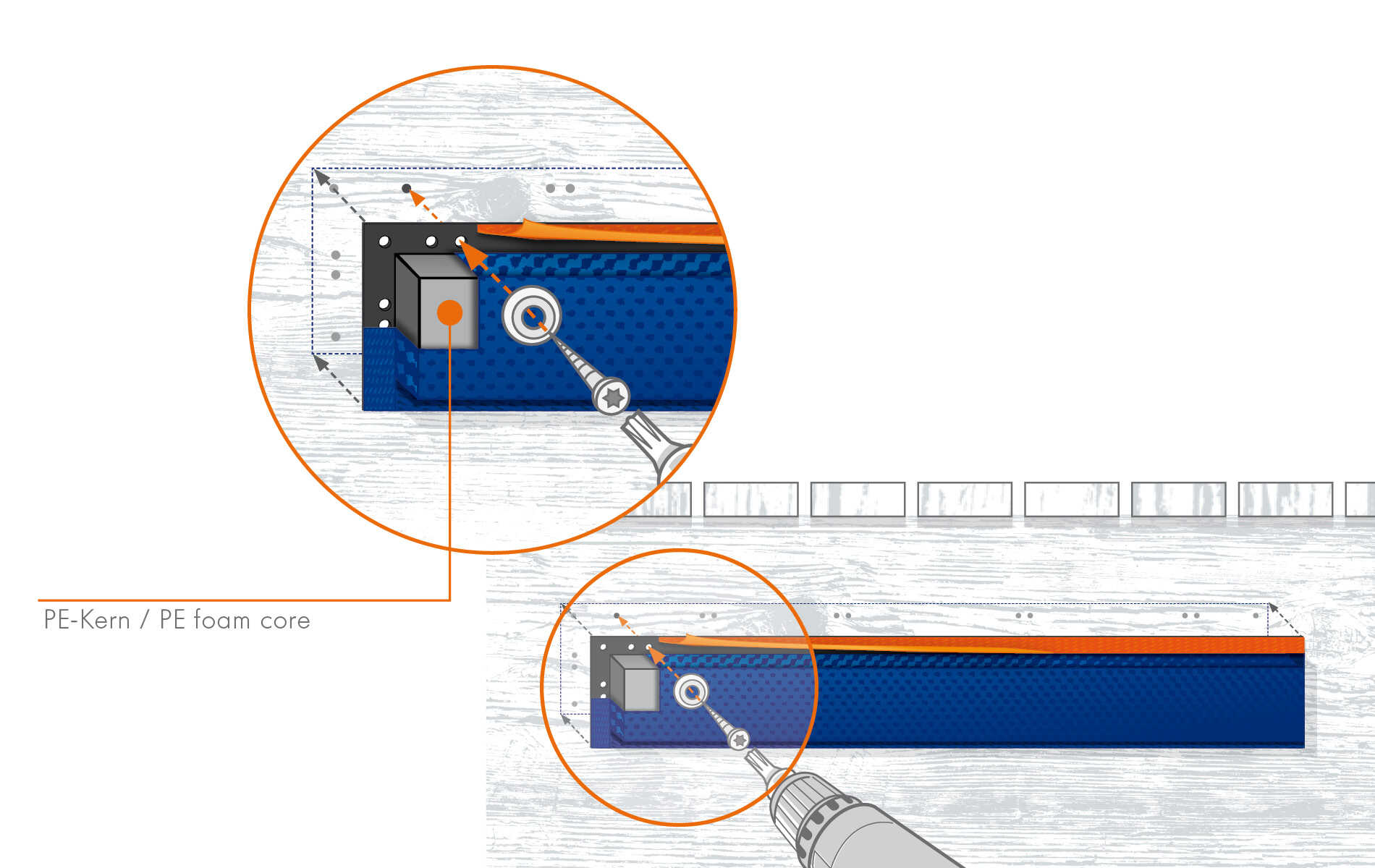 PE-Kern / PE foam core